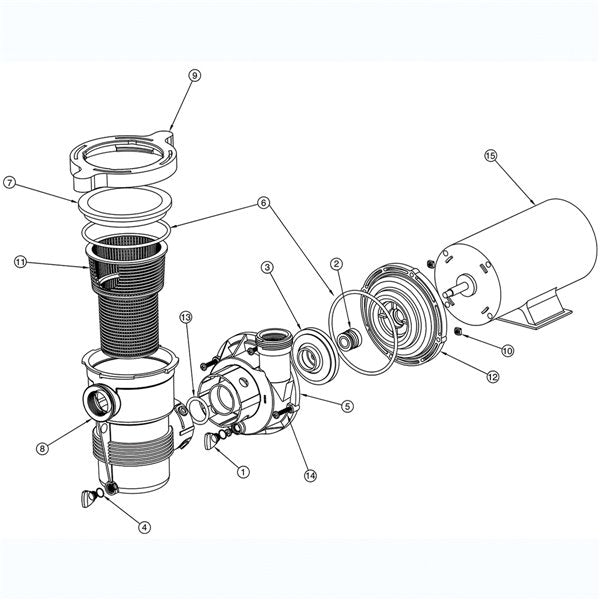 9
15
7
6
11
3
2
13
10
12
5
8
1
14
4